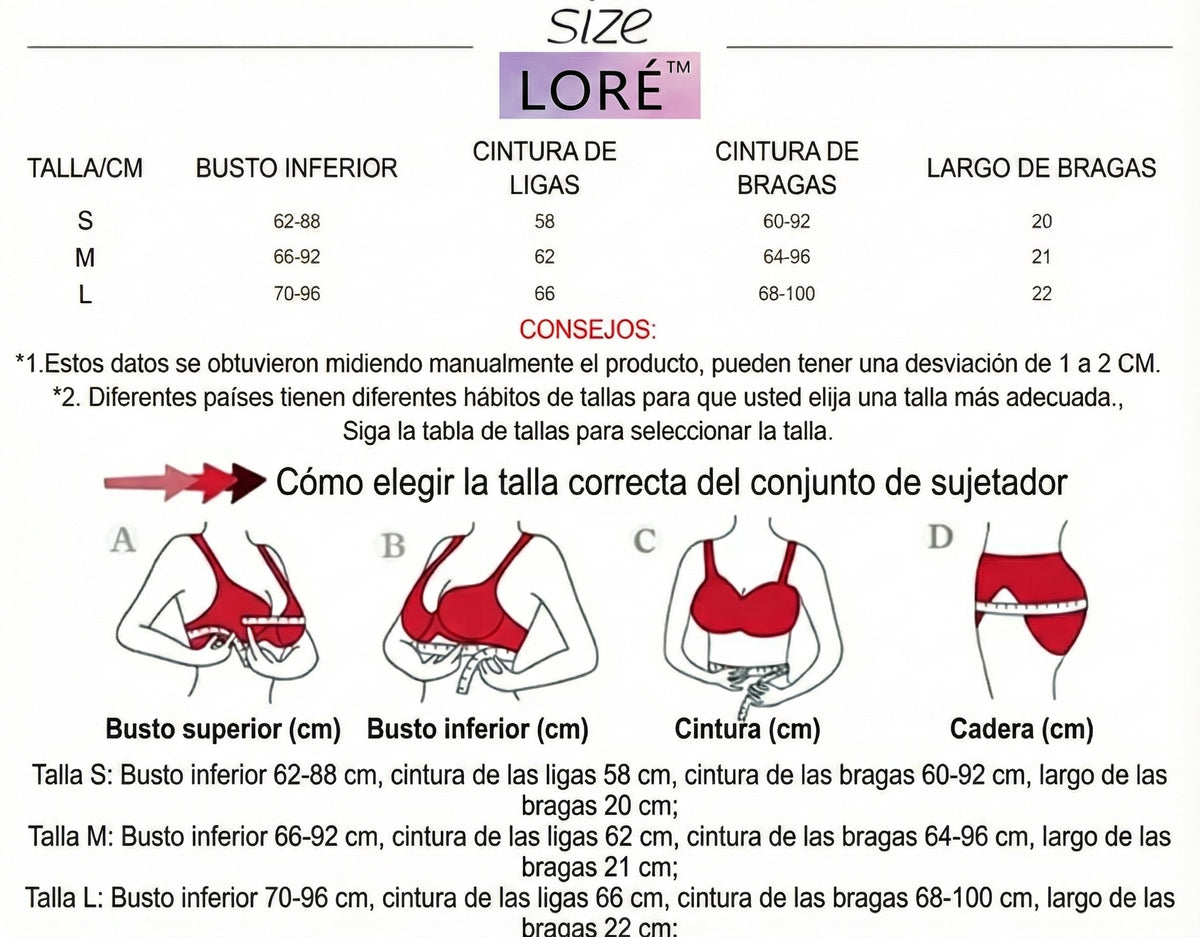 size

LORÉ™

| TALLA/CM | BUSTO INFERIOR | CINTURA DE LIGAS | CINTURA DE BRAGAS | LARGO DE BRAGAS |
|---|---|---|---|---|
| S | 62-88 | 58 | 60-92 | 20 |
| M | 66-92 | 62 | 64-96 | 21 |
| L | 70-96 | 66 | 68-100 | 22 |

CONSEJOS:

*1.Estos datos se obtuvieron midiendo manualmente el producto, pueden tener una desviación de 1 a 2 CM.

*2. Diferentes países tienen diferentes hábitos de tallas para que usted elija una talla más adecuada., Siga la tabla de tallas para seleccionar la talla.

Cómo elegir la talla correcta del conjunto de sujetador

A

B

C

D

Busto superior (cm) Busto inferior (cm) Cintura (cm) Cadera (cm)

Talla S: Busto inferior 62-88 cm, cintura de las ligas 58 cm, cintura de las bragas 60-92 cm, largo de las bragas 20 cm;

Talla M: Busto inferior 66-92 cm, cintura de las ligas 62 cm, cintura de las bragas 64-96 cm, largo de las bragas 21 cm;

Talla L: Busto inferior 70-96 cm, cintura de las ligas 66 cm, cintura de las bragas 68-100 cm, largo de las bragas 22 cm;